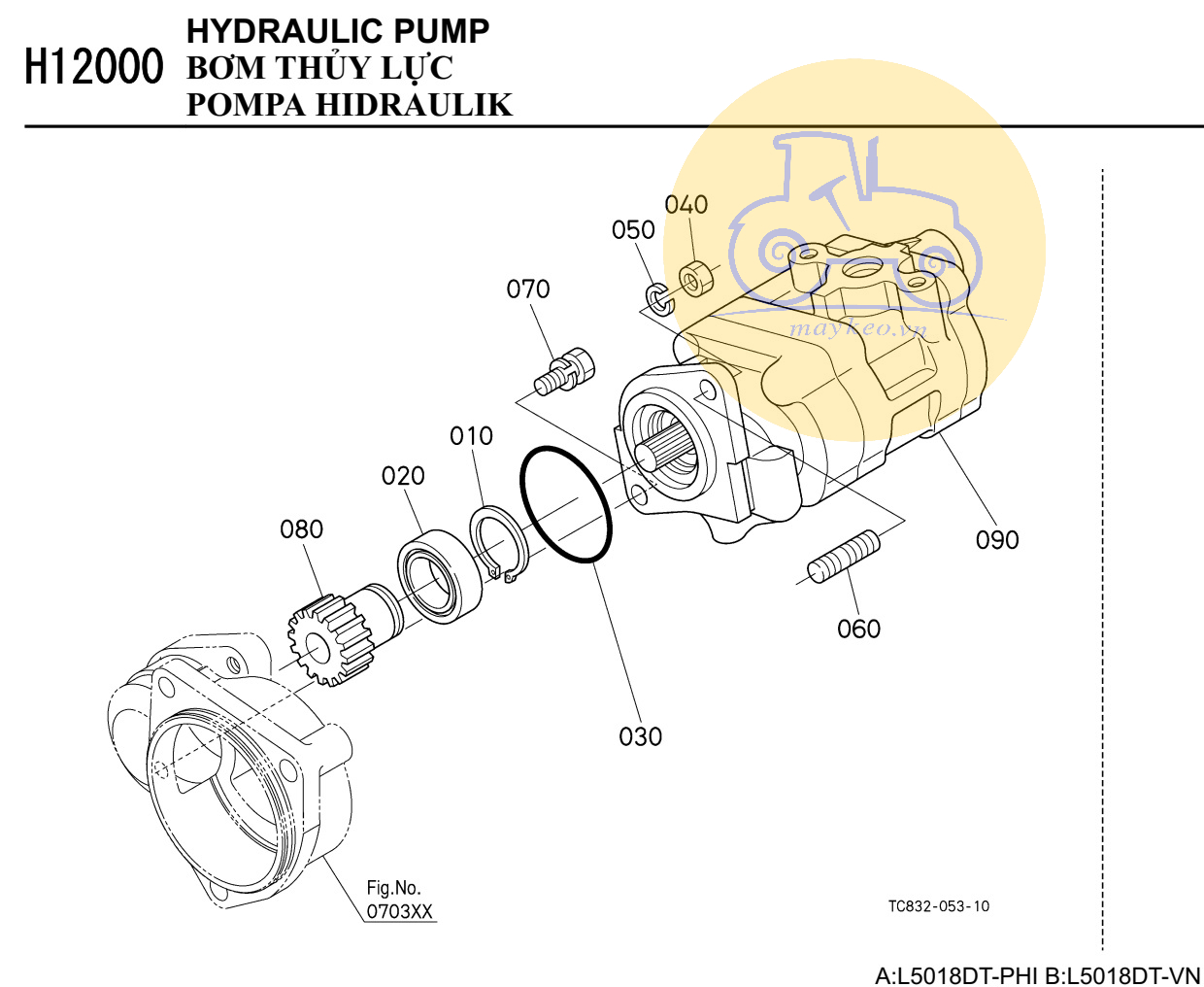 H12000 HYDRAULIC PUMP
BƠM THỦY LỰC
POMPA HIDRAULIK

maykeo.vn

040
050
070
010
020
080
090
060
030

Fig.No.
0703XX

TC832-053-10

A:L5018DT-PHI B:L5018DT-VN